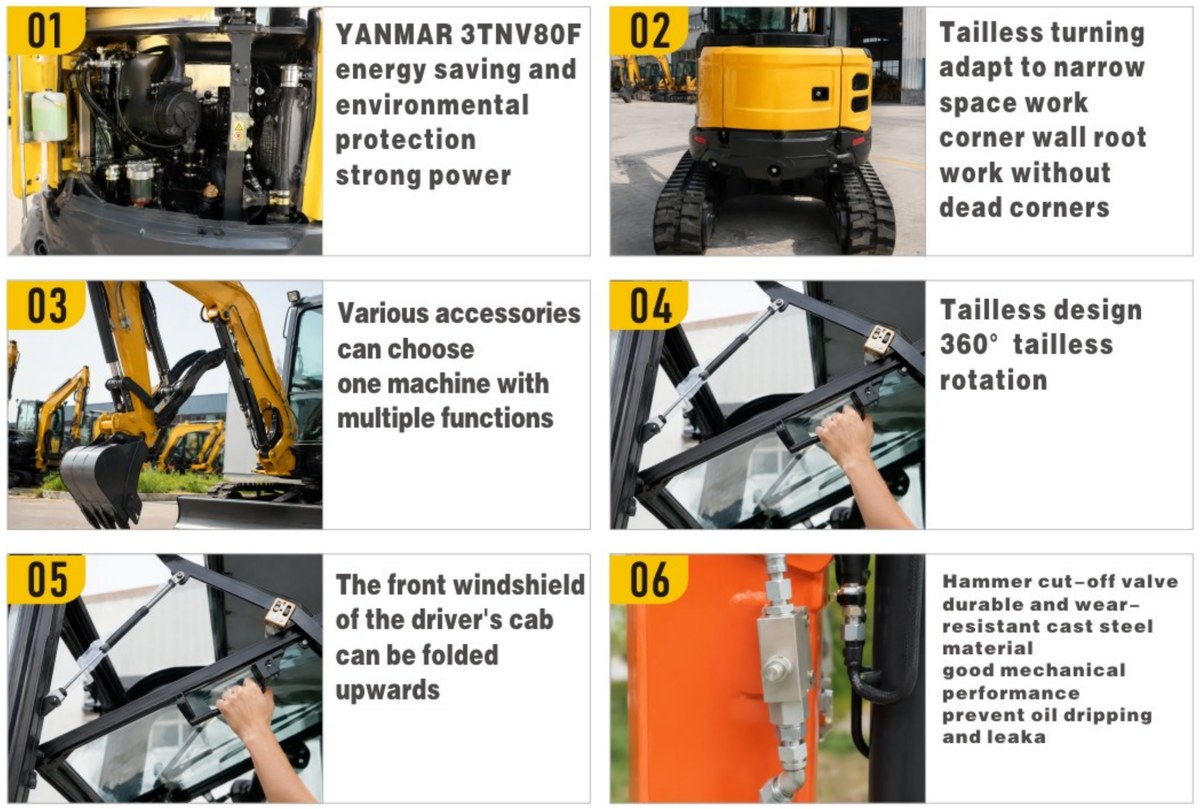 01

YANMAR 3TNV80F energy saving and environmental protection strong power

02

Tailless turning adapt to narrow space work corner wall root work without dead corners

03

Various accessories can choose one machine with multiple functions

04

Tailless design 360° tailless rotation

05

The front windshield of the driver's cab can be folded upwards

06

Hammer cut-off valve durable and wear-resistant cast steel material good mechanical performance prevent oil dripping and leaka